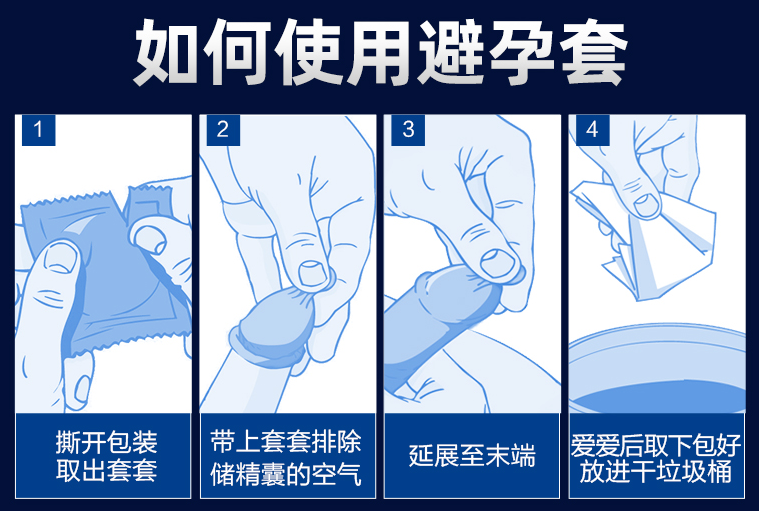 如何使用避孕套

1
撕开包装
取出套套

2
带上套套排除
储精囊的空气

3
延展至末端

4
爱爱后取下包好
放进干垃圾桶